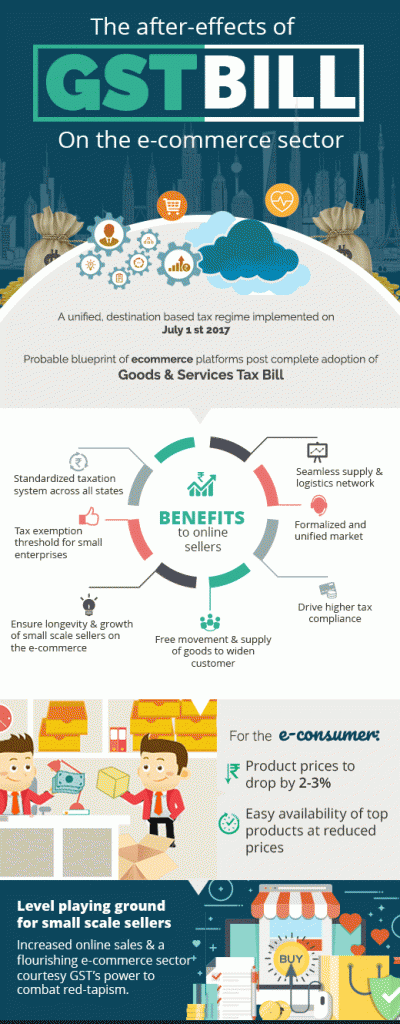 The after-effects of
GST BILL
On the e-commerce sector

A unified, destination based tax regime implemented on July 1 st 2017

Probable blueprint of ecommerce platforms post complete adoption of Goods & Services Tax Bill

BENEFITS to online sellers

Standardized taxation system across all states

Tax exemption threshold for small enterprises

Ensure longevity & growth of small scale sellers on the e-commerce

Free movement & supply of goods to widen customer

Seamless supply & logistics network

Formalized and unified market

Drive higher tax compliance

For the e-consumer:

Product prices to drop by 2-3%

Easy availability of top products at reduced prices

Level playing ground for small scale sellers

Increased online sales & a flourishing e-commerce sector courtesy GST's power to combat red-tapism.

BUY